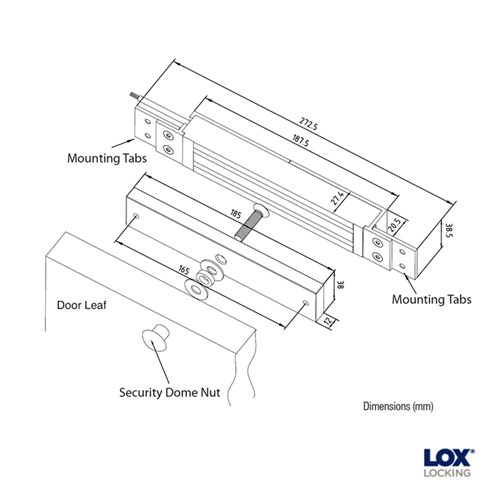 272.5

187.5

Mounting Tabs

27.4

20.5

38.5

185

165

38

12

Mounting Tabs

Door Leaf

Security Dome Nut

Dimensions (mm)

LOX®
LOCKING