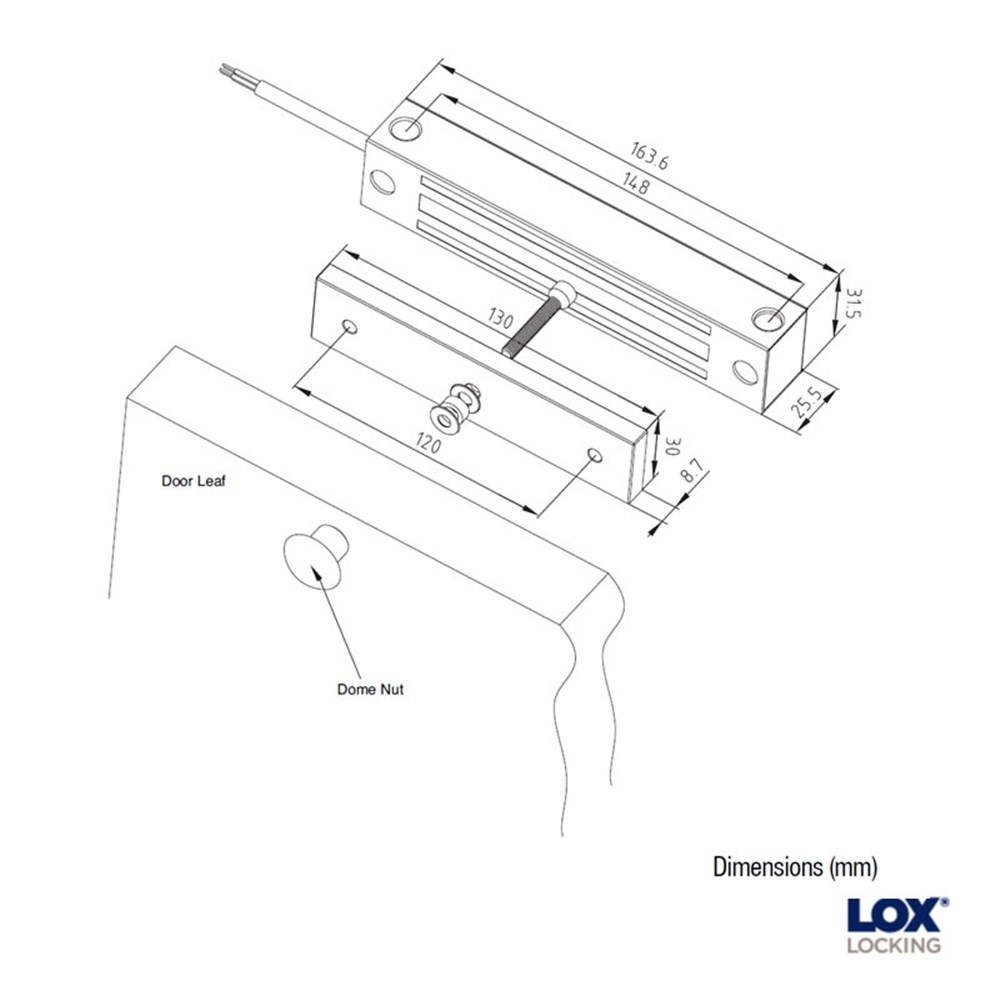 163.6
148
31.5
25.5
130
120
30
8.7
Door Leaf
Dome Nut
Dimensions (mm)
LOX®
LOCKING